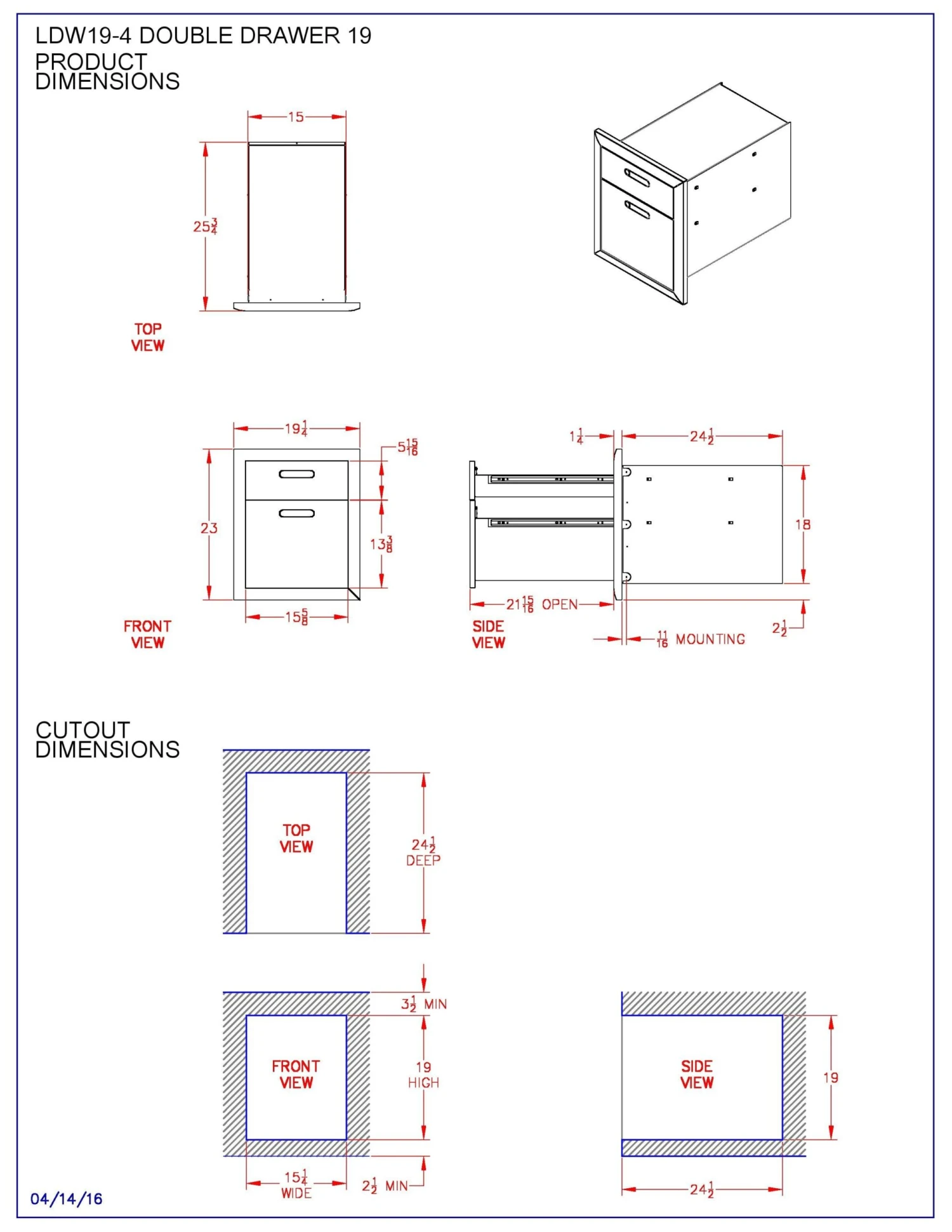 LDW19-4 DOUBLE DRAWER 19
PRODUCT DIMENSIONS

15

$25\frac{3}{4}$

TOP VIEW

$19\frac{1}{4}$

$5\frac{15}{16}$

23

$13\frac{3}{8}$

$15\frac{5}{8}$

FRONT VIEW

$1\frac{1}{4}$

$24\frac{1}{2}$

18

$21\frac{15}{16}$ OPEN

SIDE VIEW

$\frac{11}{16}$ MOUNTING

$2\frac{1}{2}$

CUTOUT DIMENSIONS

TOP VIEW

$24\frac{1}{2}$ DEEP

$3\frac{1}{2}$ MIN

FRONT VIEW

19 HIGH

$15\frac{1}{4}$ WIDE

$2\frac{1}{2}$ MIN

SIDE VIEW

19

$24\frac{1}{2}$

04/14/16